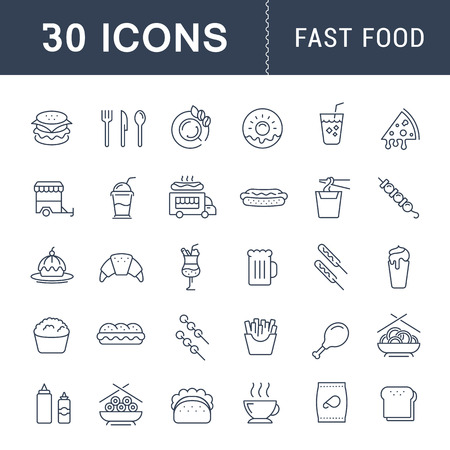 30 ICONS

FAST FOOD