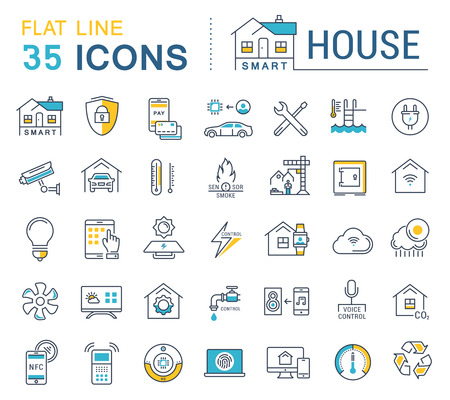 FLAT LINE
35 ICONS

SMART HOUSE

SMART

PAY

SEN SOR
SMOKE

CONTROL

CONTROL

VOICE CONTROL

$CO_2$

NFC