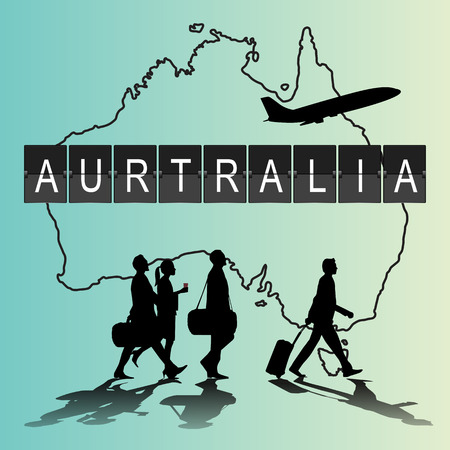 AURTRALIA