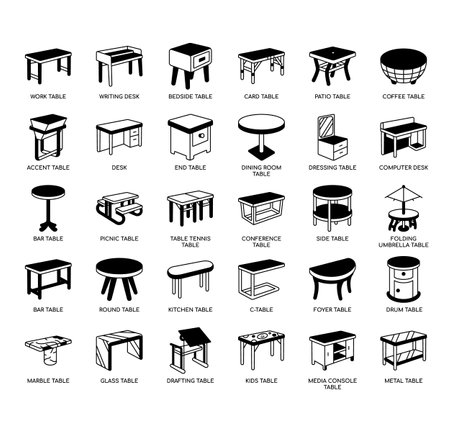 WORK TABLE
WRITING DESK
BEDSIDE TABLE
CARD TABLE
PATIO TABLE
COFFEE TABLE

ACCENT TABLE
DESK
END TABLE
DINING ROOM TABLE
DRESSING TABLE
COMPUTER DESK

BAR TABLE
PICNIC TABLE
TABLE TENNIS TABLE
CONFERENCE TABLE
SIDE TABLE
FOLDING UMBRELLA TABLE

BAR TABLE
ROUND TABLE
KITCHEN TABLE
C-TABLE
FOYER TABLE
DRUM TABLE

MARBLE TABLE
GLASS TABLE
DRAFTING TABLE
KIDS TABLE
MEDIA CONSOLE TABLE
METAL TABLE