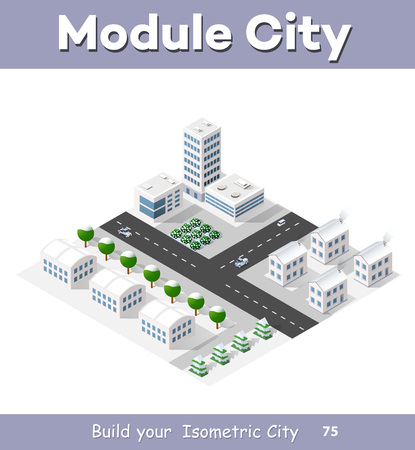 Module City

Build your Isometric City 75