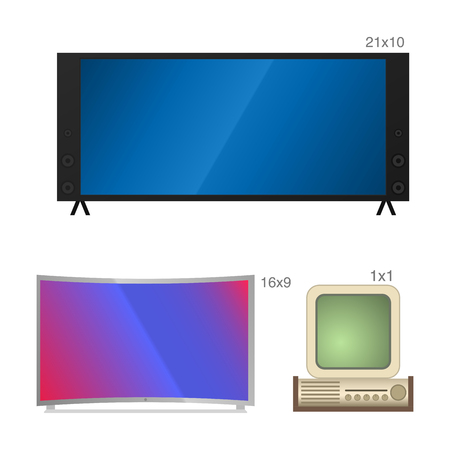 21x10

16x9

1x1