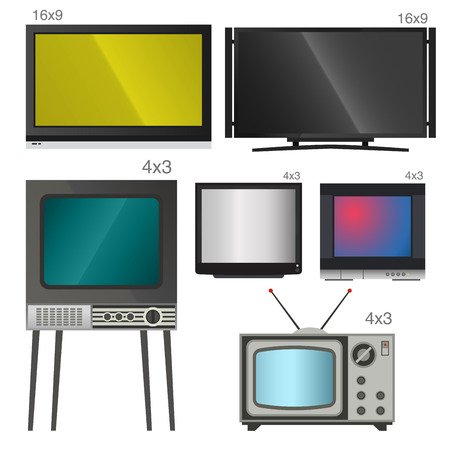 16x9

16x9

4x3

4x3

4x3

4x3