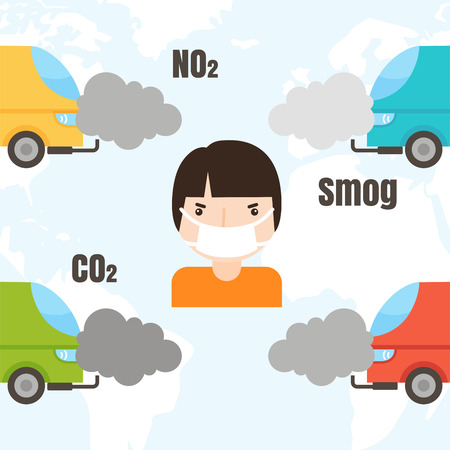 $NO_2$

Smog

$CO_2$