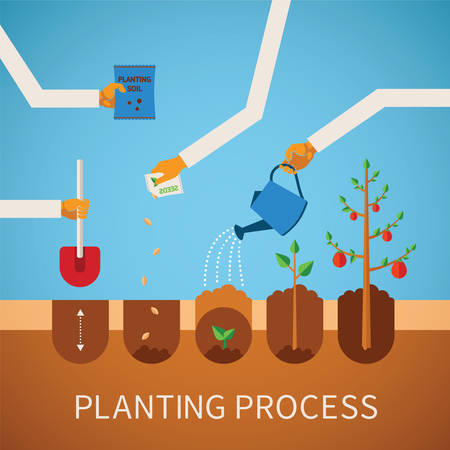 PLANTING SOIL

20332

PLANTING PROCESS