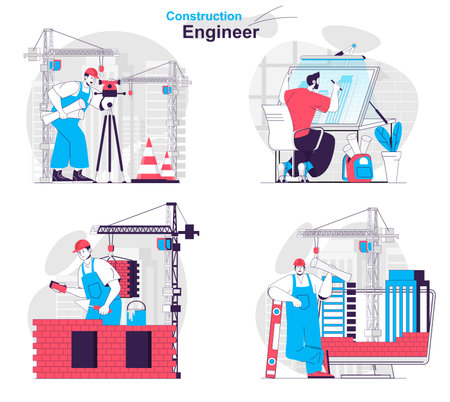 Construction
Engineer