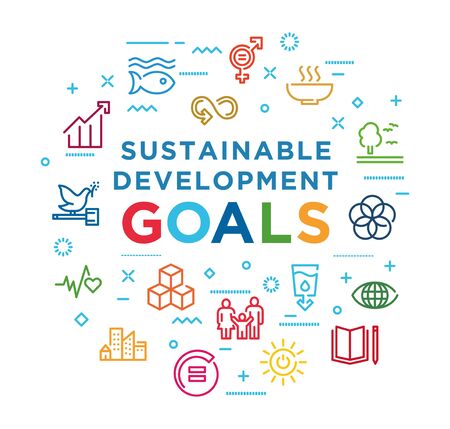 SUSTAINABLE DEVELOPMENT GOALS