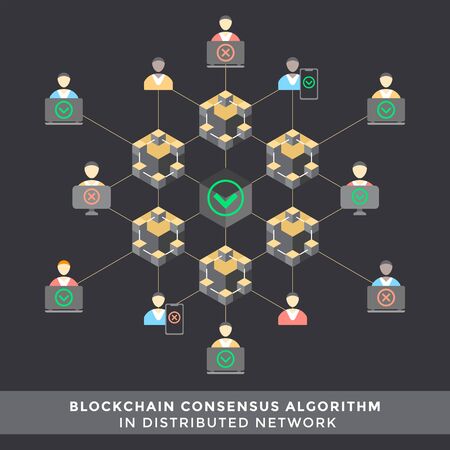 BLOCKCHAIN CONSENSUS ALGORITHM
IN DISTRIBUTED NETWORK