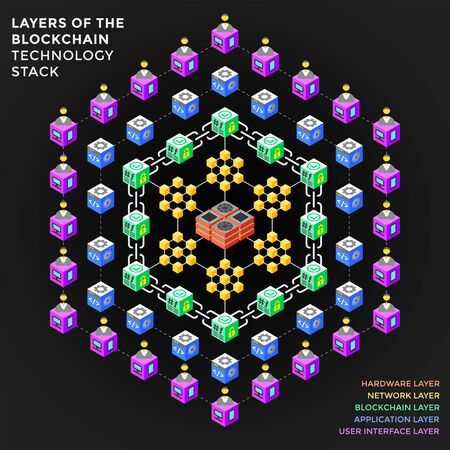 LAYERS OF THE BLOCKCHAIN TECHNOLOGY STACK

HARDWARE LAYER
NETWORK LAYER
BLOCKCHAIN LAYER
APPLICATION LAYER
USER INTERFACE LAYER