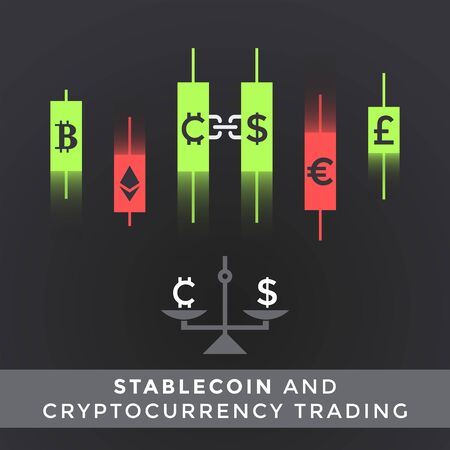 ₿ ₵ $ € £

₵ $

STABLECOIN AND CRYPTOCURRENCY TRADING