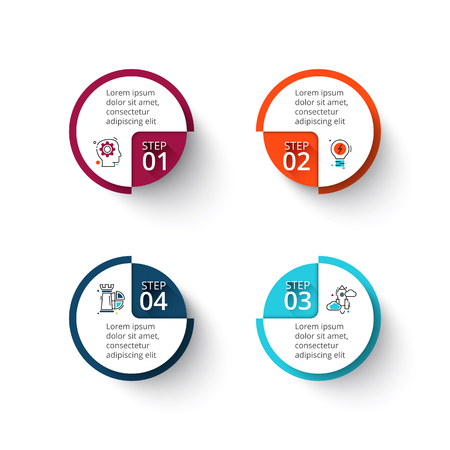 Lorem ipsum dolor sit amet, consectetur adipiscing elit

STEP 01

Lorem ipsum dolor sit amet, consectetur adipiscing elit

STEP 02

STEP 04

Lorem ipsum dolor sit amet, consectetur adipiscing elit

STEP 03

Lorem ipsum dolor sit amet, consectetur adipiscing elit