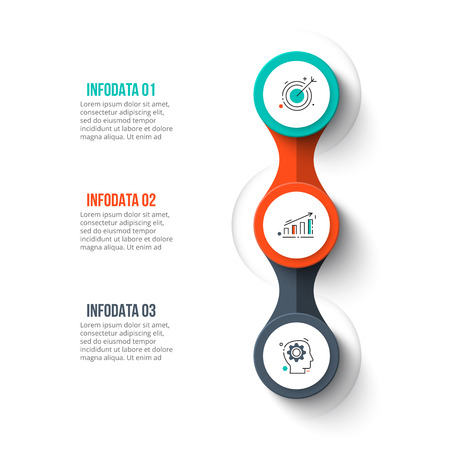 INFODATA 01
Lorem ipsum dolor sit amet, consectetur adipiscing elit, sed do eiusmod tempor incididunt ut labore et dolore magna aliqua. Ut enim ad

INFODATA 02
Lorem ipsum dolor sit amet, consectetur adipiscing elit, sed do eiusmod tempor incididunt ut labore et dolore magna aliqua. Ut enim ad

INFODATA 03
Lorem ipsum dolor sit amet, consectetur adipiscing elit, sed do eiusmod tempor incididunt ut labore et dolore magna aliqua. Ut enim ad