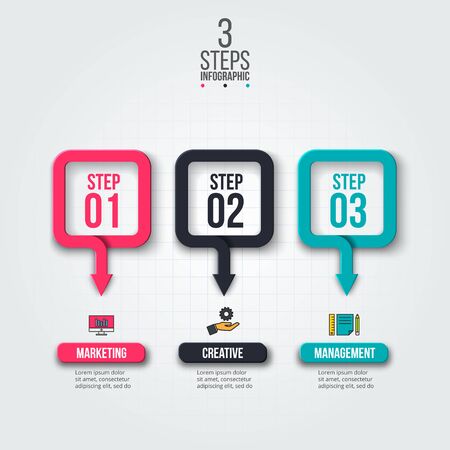 3
STEPS
INFOGRAPHIC

STEP
01

STEP
02

STEP
03

MARKETING
Lorem ipsum dolor sit amet, consectetur adipiscing elit, sed do

CREATIVE
Lorem ipsum dolor sit amet, consectetur adipiscing elit, sed do

MANAGEMENT
Lorem ipsum dolor sit amet, consectetur adipiscing elit, sed do