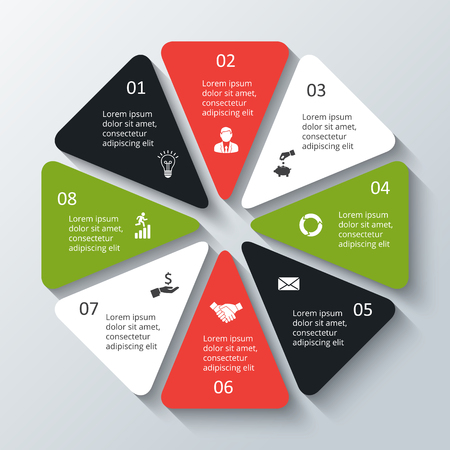 01
Lorem ipsum dolor sit amet, consectetur adipiscing elit

02
Lorem ipsum dolor sit amet, consectetur adipiscing elit

03
Lorem ipsum dolor sit amet, consectetur adipiscing elit

04
Lorem ipsum dolor sit amet, consectetur adipiscing elit

05
Lorem ipsum dolor sit amet, consectetur adipiscing elit

Lorem ipsum dolor sit amet, consectetur adipiscing elit
06

07
Lorem ipsum dolor sit amet, consectetur adipiscing elit

08
Lorem ipsum dolor sit amet, consectetur adipiscing elit

$