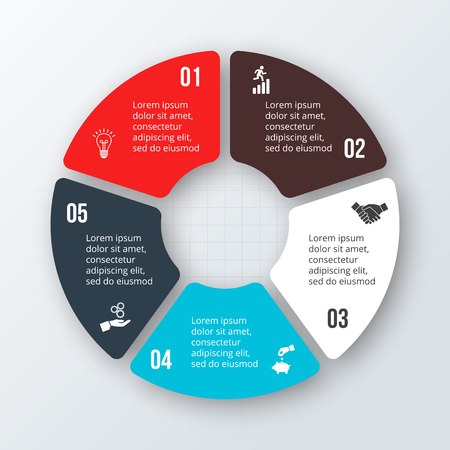 01

Lorem ipsum dolor sit amet, consectetur adipiscing elit, sed do eiusmod

Lorem ipsum dolor sit amet, consectetur adipiscing elit, sed do eiusmod

02

Lorem ipsum dolor sit amet, consectetur adipiscing elit, sed do eiusmod

03

Lorem ipsum dolor sit amet, consectetur adipiscing elit, sed do eiusmod

04

05

Lorem ipsum dolor sit amet, consectetur adipiscing elit, sed do eiusmod