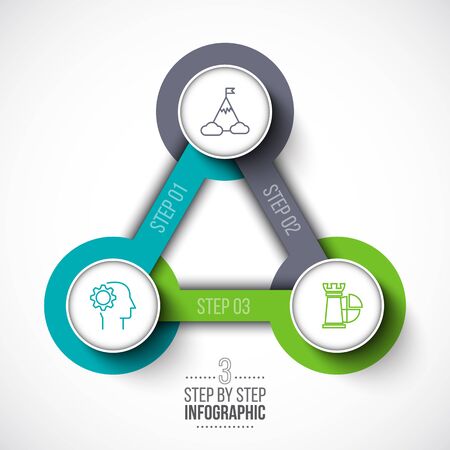 STEP 01
STEP 02
STEP 03

3
STEP BY STEP
INFOGRAPHIC