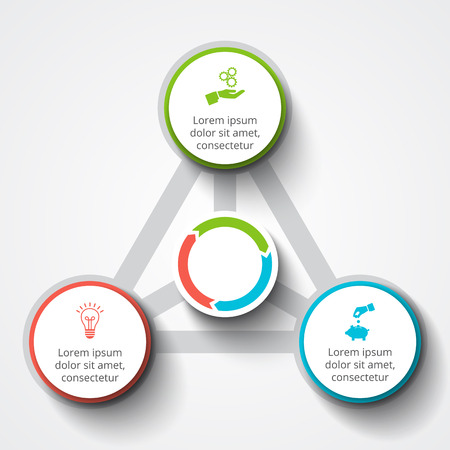 Lorem ipsum dolor sit amet, consectetur

Lorem ipsum dolor sit amet, consectetur

Lorem ipsum dolor sit amet, consectetur