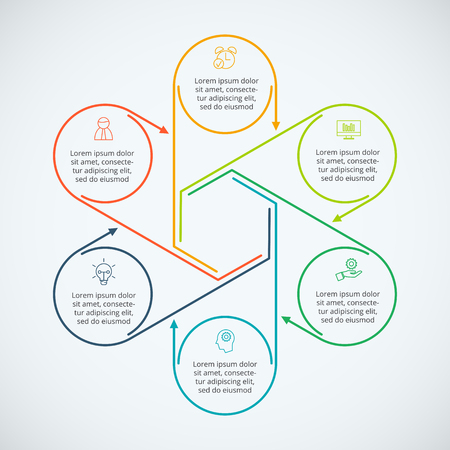 Lorem ipsum dolor sit amet, consectetur adipiscing elit, sed do eiusmod

Lorem ipsum dolor sit amet, consectetur adipiscing elit, sed do eiusmod

Lorem ipsum dolor sit amet, consectetur adipiscing elit, sed do eiusmod

Lorem ipsum dolor sit amet, consectetur adipiscing elit, sed do eiusmod

Lorem ipsum dolor sit amet, consectetur adipiscing elit, sed do eiusmod

Lorem ipsum dolor sit amet, consectetur adipiscing elit, sed do eiusmod