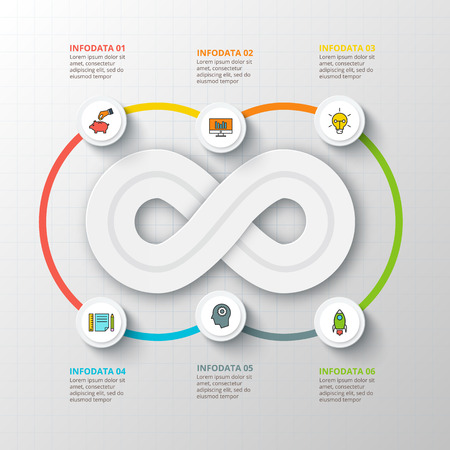 INFODATA 01
Lorem ipsum dolor sit amet, consectetur adipiscing elit, sed do eiusmod tempor

INFODATA 02
Lorem ipsum dolor sit amet, consectetur adipiscing elit, sed do eiusmod tempor

INFODATA 03
Lorem ipsum dolor sit amet, consectetur adipiscing elit, sed do eiusmod tempor

INFODATA 04
Lorem ipsum dolor sit amet, consectetur adipiscing elit, sed do eiusmod tempor

INFODATA 05
Lorem ipsum dolor sit amet, consectetur adipiscing elit, sed do eiusmod tempor

INFODATA 06
Lorem ipsum dolor sit amet, consectetur adipiscing elit, sed do eiusmod tempor