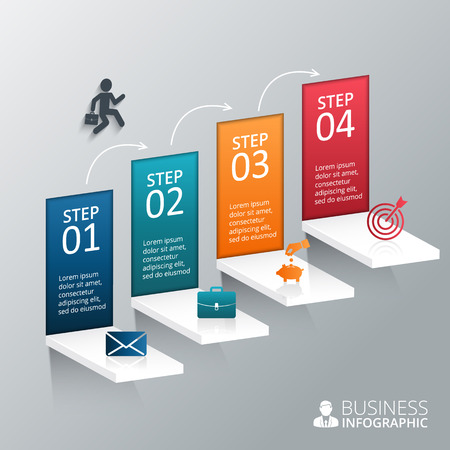 STEP
01

Lorem ipsum dolor sit amet, consectetur adipiscing elit, sed do eiusmod

STEP
02

Lorem ipsum dolor sit amet, consectetur adipiscing elit, sed do eiusmod

STEP
03

Lorem ipsum dolor sit amet, consectetur adipiscing elit, sed do eiusmod

STEP
04

Lorem ipsum dolor sit amet, consectetur adipiscing elit, sed do eiusmod

BUSINESS
INFOGRAPHIC