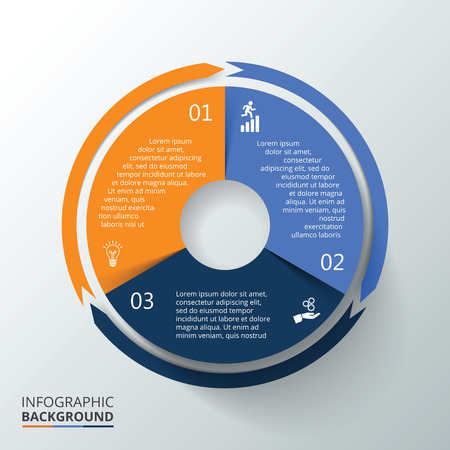 01

Lorem ipsum dolor sit amet, consectetur adipiscing elit, sed do eiusmod tempor incididunt ut labore et dolore magna aliqua. Ut enim ad minim veniam, quis nostrud exercitation ullamco laboris nisi ut

Lorem ipsum dolor sit amet, consectetur adipiscing elit, sed do eiusmod tempor incididunt ut labore et dolore magna aliqua. Ut enim ad minim veniam, quis nostrud exercitation ullamco laboris

02

03

Lorem ipsum dolor sit amet, consectetur adipiscing elit, sed do eiusmod tempor incididunt ut labore et dolore magna aliqua. Ut enim ad minim veniam, quis nostrud

INFOGRAPHIC
BACKGROUND