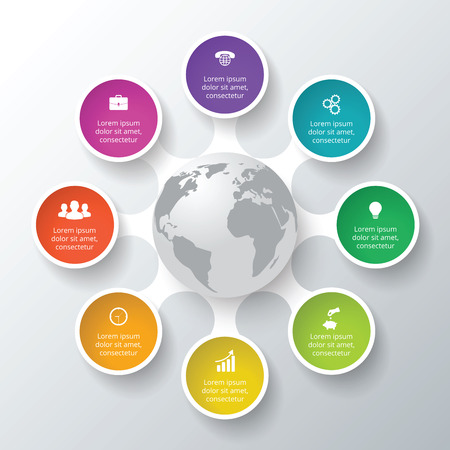 Lorem ipsum dolor sit amet, consectetur

Lorem ipsum dolor sit amet, consectetur

Lorem ipsum dolor sit amet, consectetur

Lorem ipsum dolor sit amet, consectetur

Lorem ipsum dolor sit amet, consectetur

Lorem ipsum dolor sit amet, consectetur

Lorem ipsum dolor sit amet, consectetur

Lorem ipsum dolor sit amet, consectetur