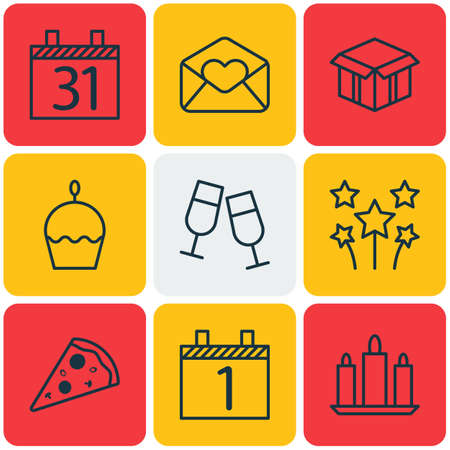 31

1