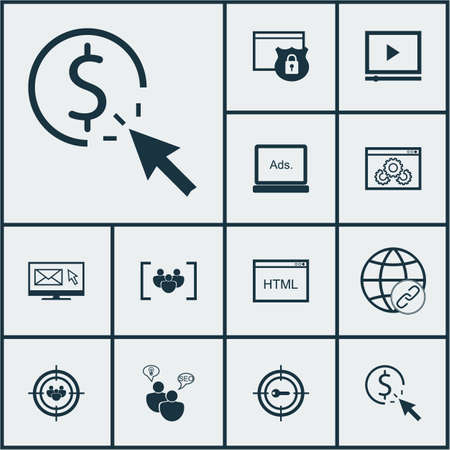 $

Ads.

HTML

SEO

$