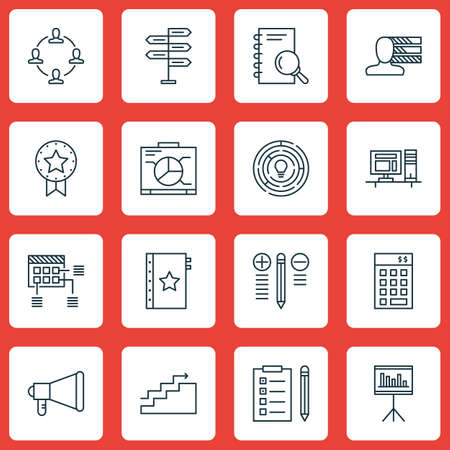 $$