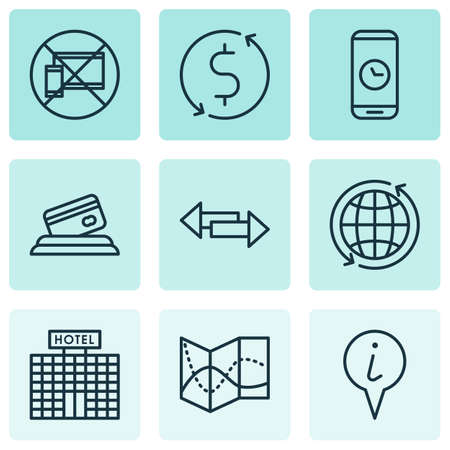 $

HOTEL

i