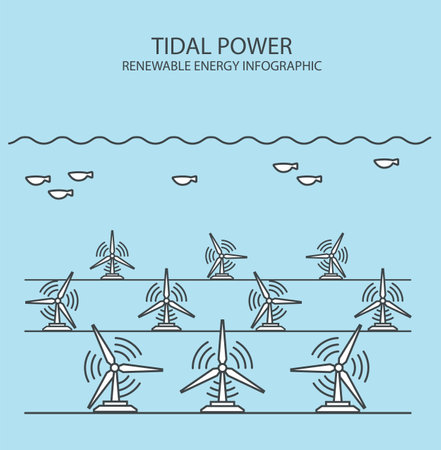 TIDAL POWER
RENEWABLE ENERGY INFOGRAPHIC