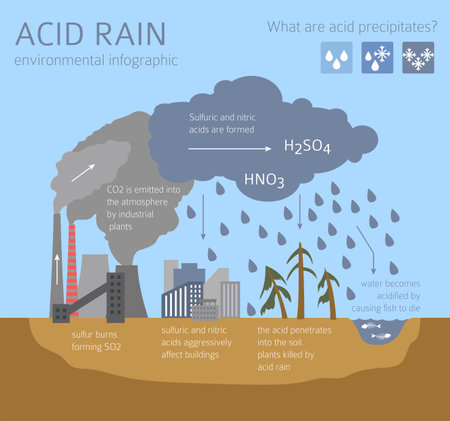 ACID RAIN
environmental infographic

What are acid precipitates?

Sulfuric and nitric acids are formed

$H_2SO_4$

$HNO_3$

CO2 is emitted into the atmosphere by industrial plants

water becomes acidified by causing fish to die

sulfur burns forming SO2

sulfuric and nitric acids aggressively affect buildings

the acid penetrates into the soil. plants killed by acid rain