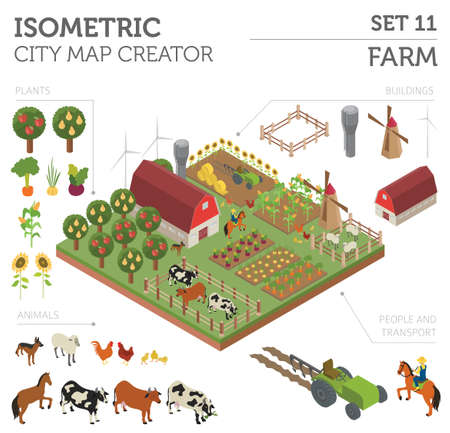 ISOMETRIC
CITY MAP CREATOR

SET 11
FARM

PLANTS

BUILDINGS

ANIMALS

PEOPLE AND TRANSPORT